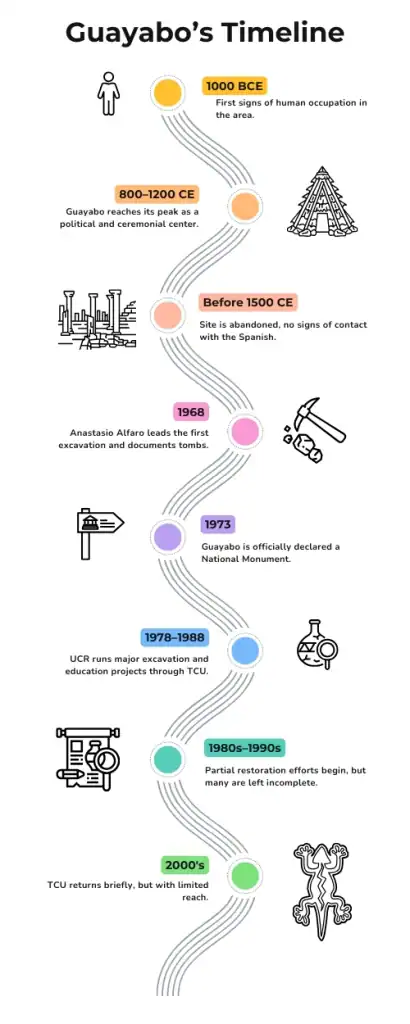 Guayabo's Timeline

1000 BCE
First signs of human occupation in the area.

800–1200 CE
Guayabo reaches its peak as a political and ceremonial center.

Before 1500 CE
Site is abandoned, no signs of contact with the Spanish.

1968
Anastasio Alfaro leads the first excavation and documents tombs.

1973
Guayabo is officially declared a National Monument.

1978–1988
UCR runs major excavation and education projects through TCU.

1980s–1990s
Partial restoration efforts begin, but many are left incomplete.

2000's
TCU returns briefly, but with limited reach.